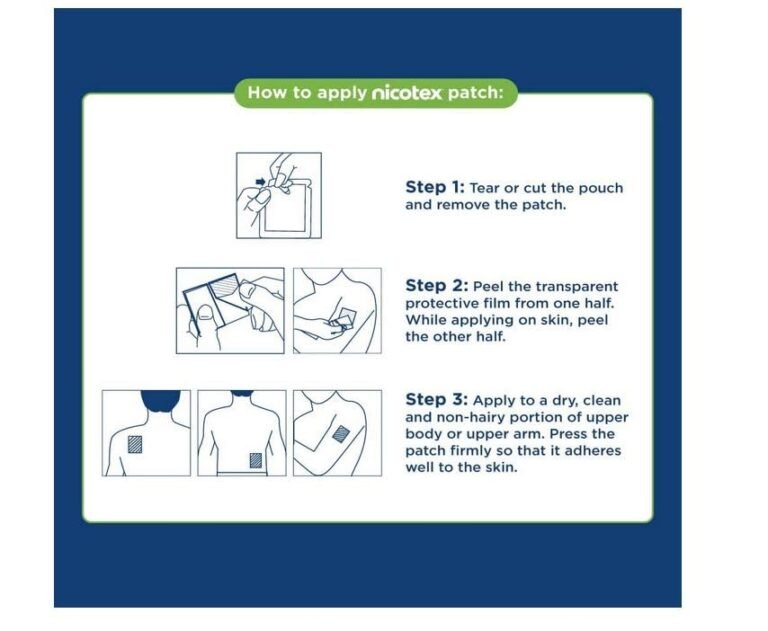 How to apply nicotex patch:

Step 1: Tear or cut the pouch and remove the patch.

Step 2: Peel the transparent protective film from one half. While applying on skin, peel the other half.

Step 3: Apply to a dry, clean and non-hairy portion of upper body or upper arm. Press the patch firmly so that it adheres well to the skin.